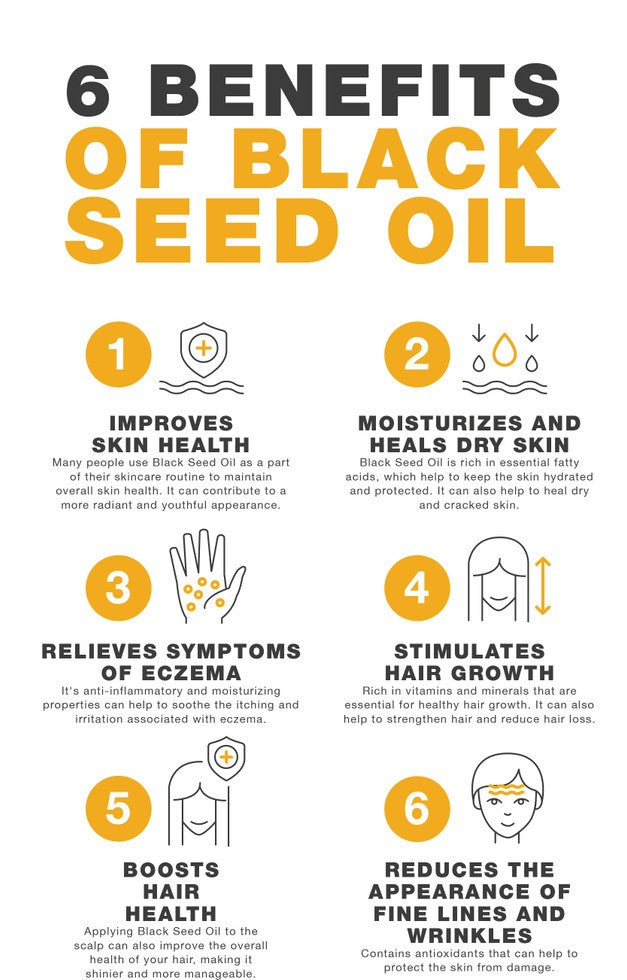 6 BENEFITS OF BLACK SEED OIL

1

IMPROVES SKIN HEALTH

Many people use Black Seed Oil as a part of their skincare routine to maintain overall skin health. It can contribute to a more radiant and youthful appearance.

2

MOISTURIZES AND HEALS DRY SKIN

Black Seed Oil is rich in essential fatty acids, which help to keep the skin hydrated and protected. It can also help to heal dry and cracked skin.

3

RELIEVES SYMPTOMS OF ECZEMA

It's anti-inflammatory and moisturizing properties can help to soothe the itching and irritation associated with eczema.

4

STIMULATES HAIR GROWTH

Rich in vitamins and minerals that are essential for healthy hair growth. It can also help to strengthen hair and reduce hair loss.

5

BOOSTS HAIR HEALTH

Applying Black Seed Oil to the scalp can also improve the overall health of your hair, making it shinier and more manageable.

6

REDUCES THE APPEARANCE OF FINE LINES AND WRINKLES

Contains antioxidants that can help to protect the skin from damage.